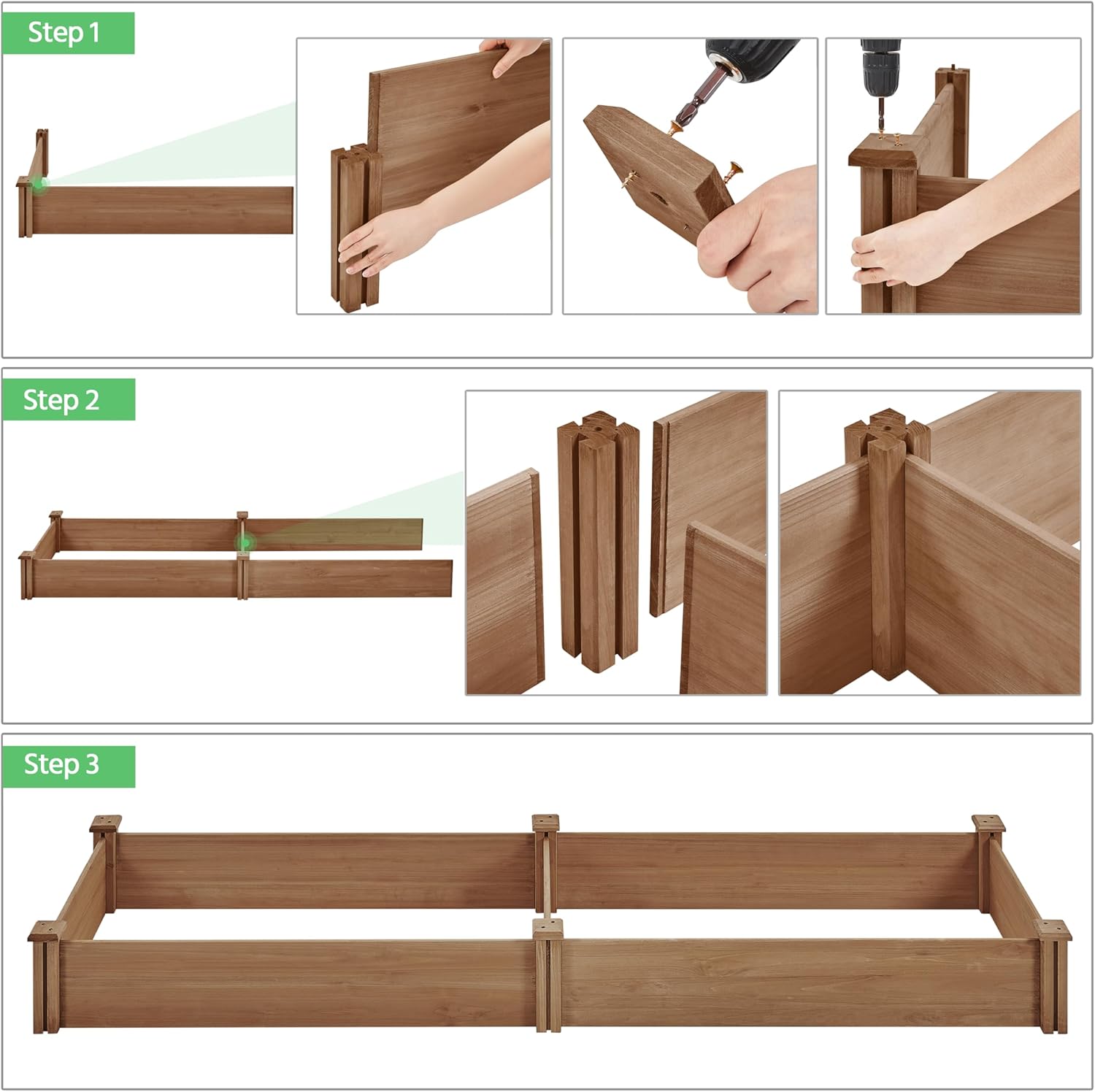 Step 1

Step 2

Step 3